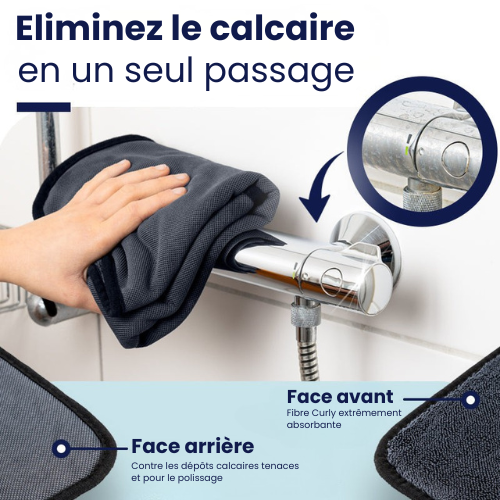 Eliminez le calcaire
en un seul passage

Face avant
Fibre Curly extrêmement absorbante

Face arrière
Contre les dépôts calcaires tenaces et pour le polissage